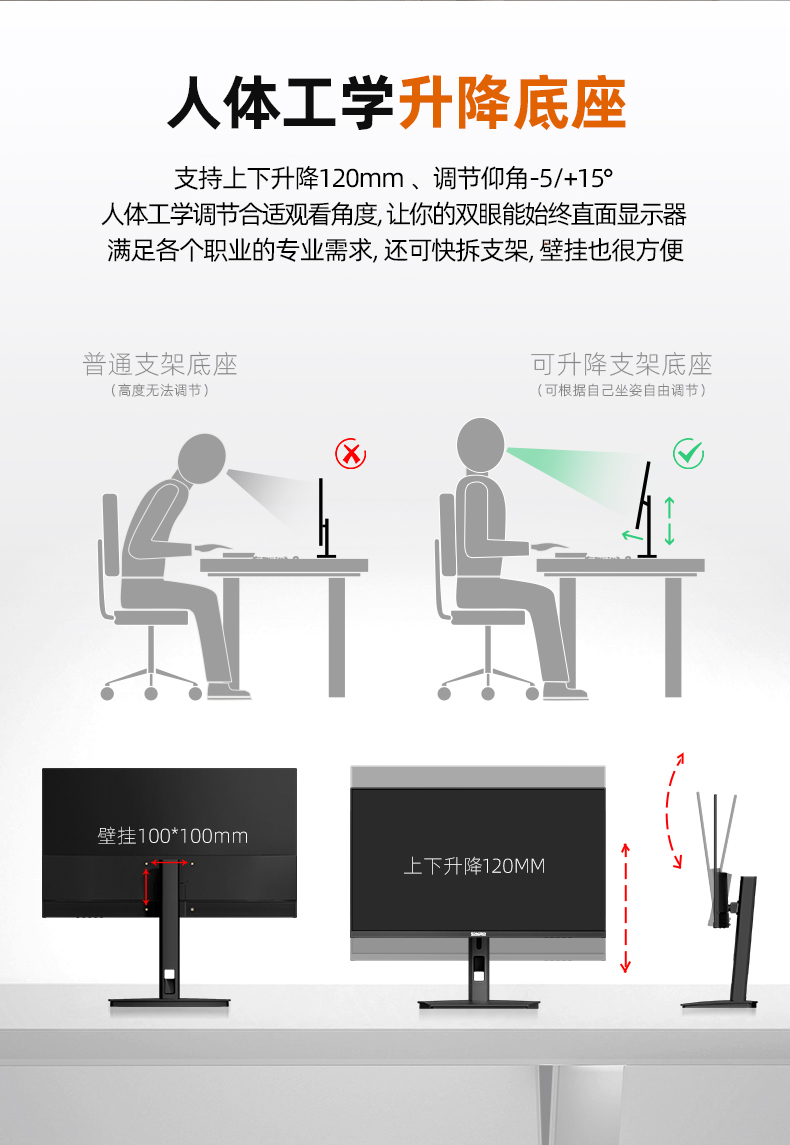 人体工学升降底座

支持上下升降120mm 、调节仰角-5/+15°
人体工学调节合适观看角度, 让你的双眼能始终直面显示器
满足各个职业的专业需求, 还可快拆支架, 壁挂也很方便

普通支架底座
（高度无法调节）

可升降支架底座
（可根据自己坐姿自由调节）

壁挂100*100mm

上下升降120MM