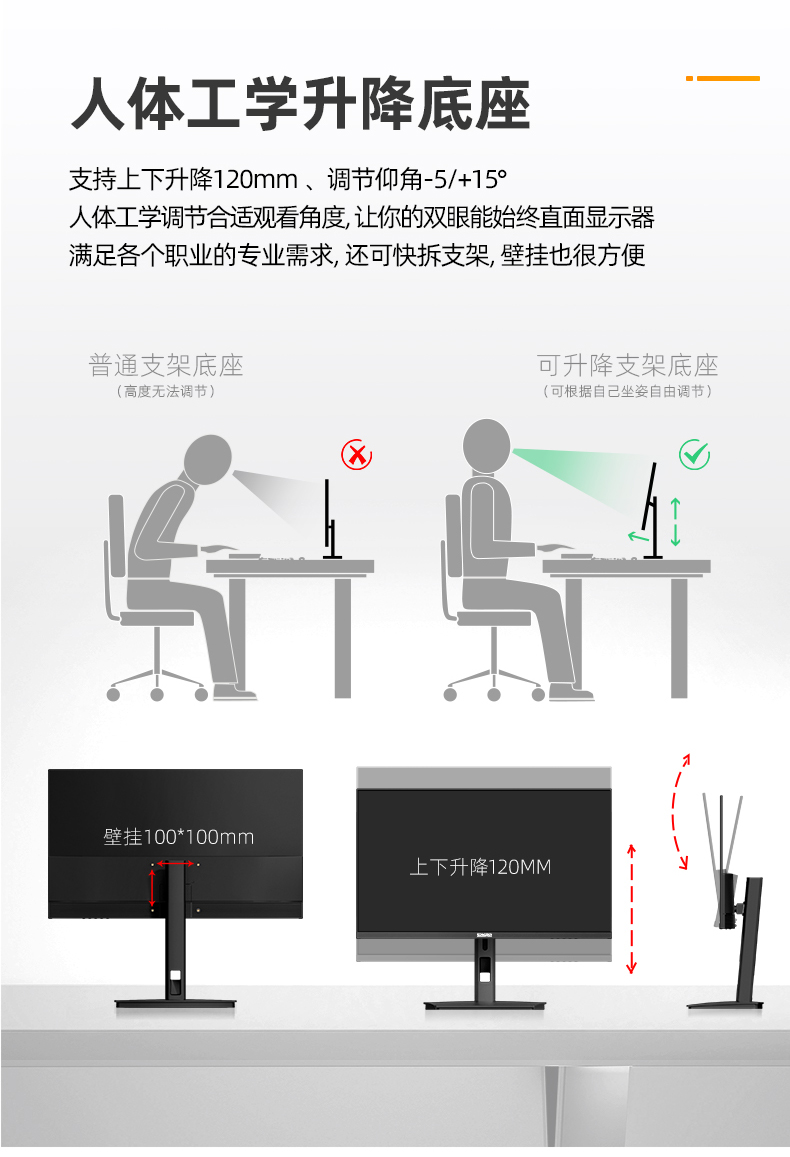 人体工学升降底座

支持上下升降120mm 、调节仰角-5/+15°
人体工学调节合适观看角度, 让你的双眼能始终直面显示器
满足各个职业的专业需求, 还可快拆支架, 壁挂也很方便

普通支架底座
（高度无法调节）

可升降支架底座
（可根据自己坐姿自由调节）

壁挂100*100mm

上下升降120MM